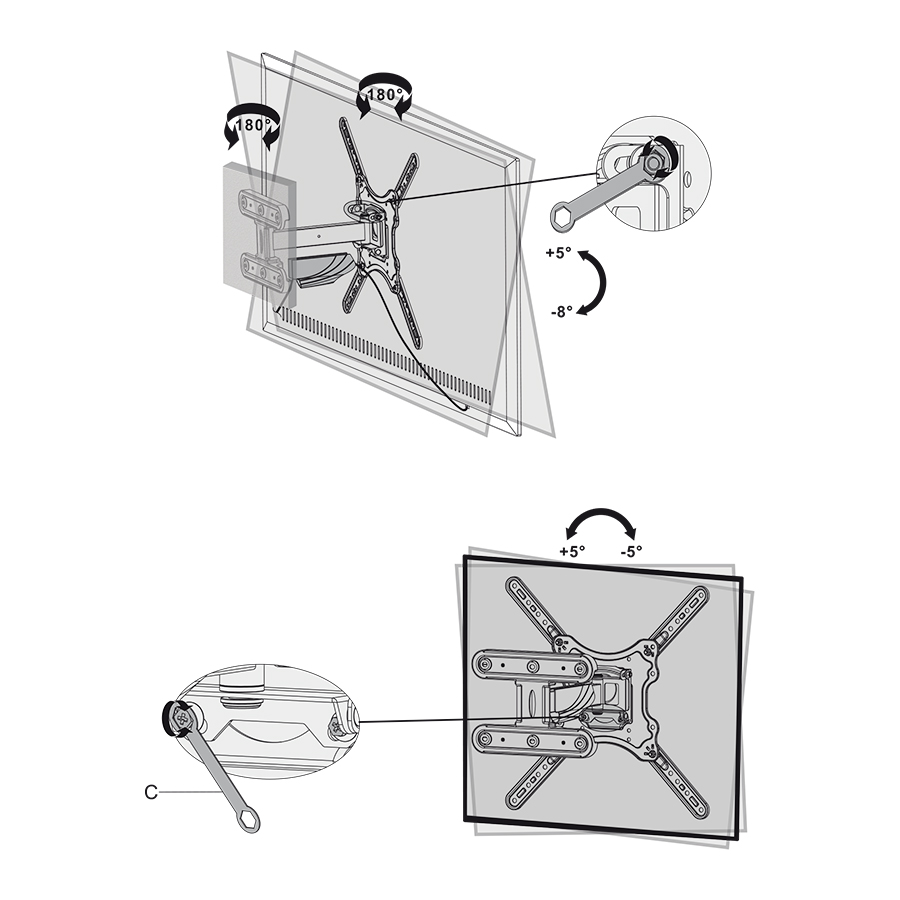 180°
180°
+5°
-8°
+5°
-5°
C